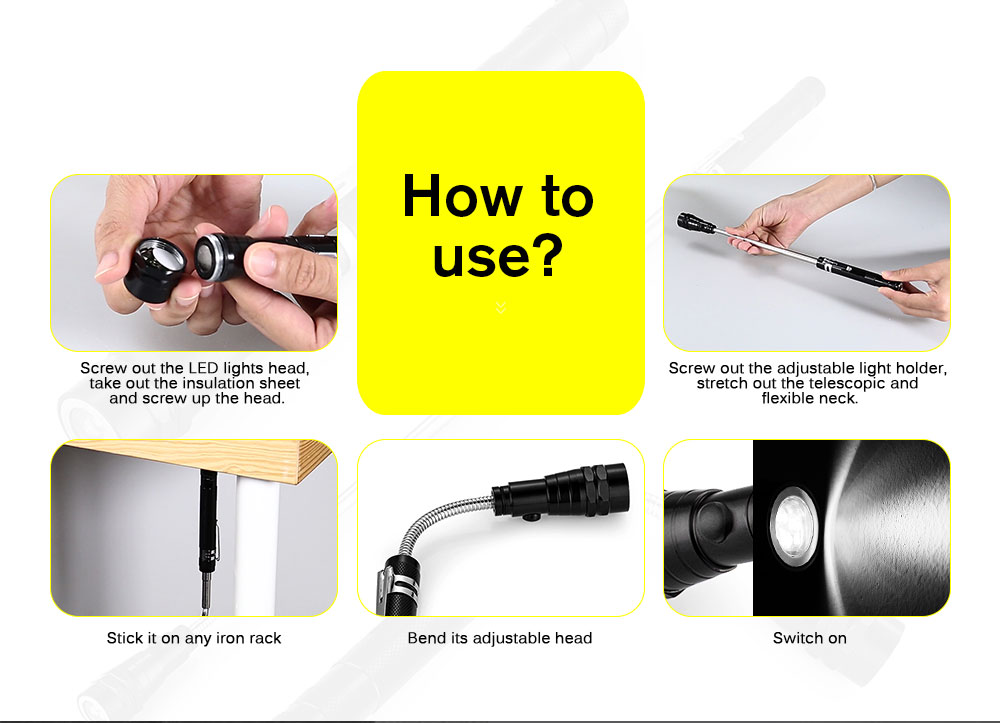 How to use?

Screw out the LED lights head, take out the insulation sheet and screw up the head.

Screw out the adjustable light holder, stretch out the telescopic and flexible neck.

Stick it on any iron rack

Bend its adjustable head

Switch on