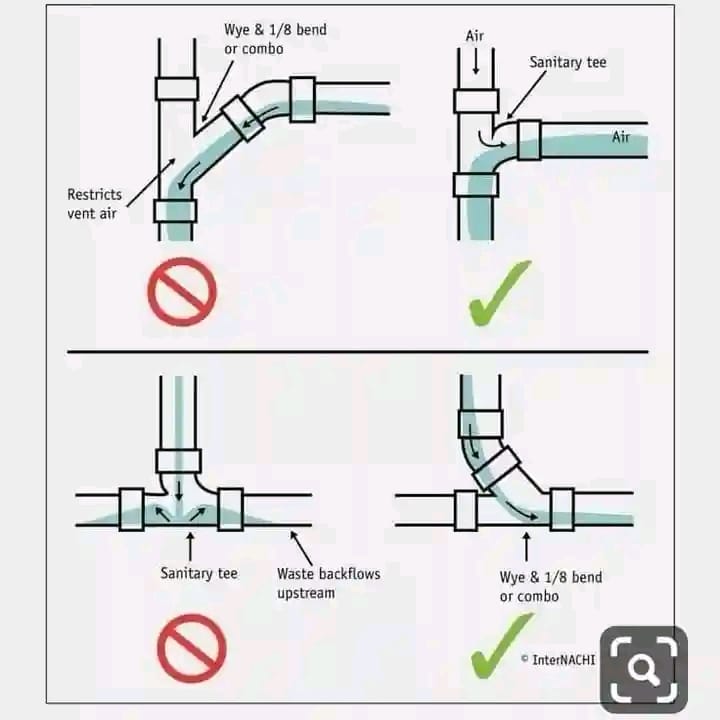 Wye & 1/8 bend or combo

Restricts vent air

Air

Sanitary tee

Air

Sanitary tee

Waste backflows upstream

Wye & 1/8 bend or combo

© InterNACHI