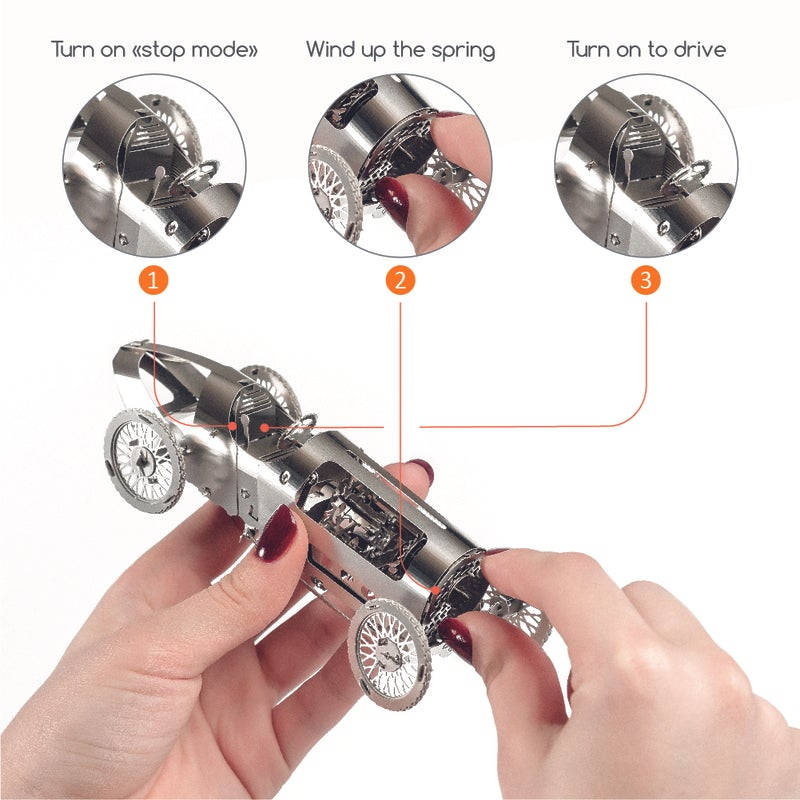 Turn on «stop mode»
Wind up the spring
Turn on to drive

1
2
3