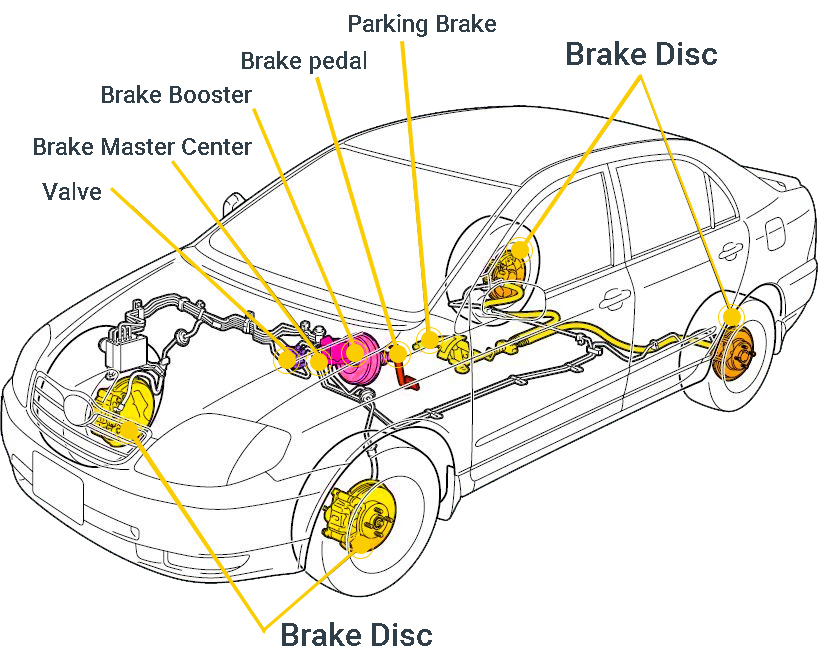 Parking Brake
Brake pedal
Brake Disc
Brake Booster
Brake Master Center
Valve
Brake Disc