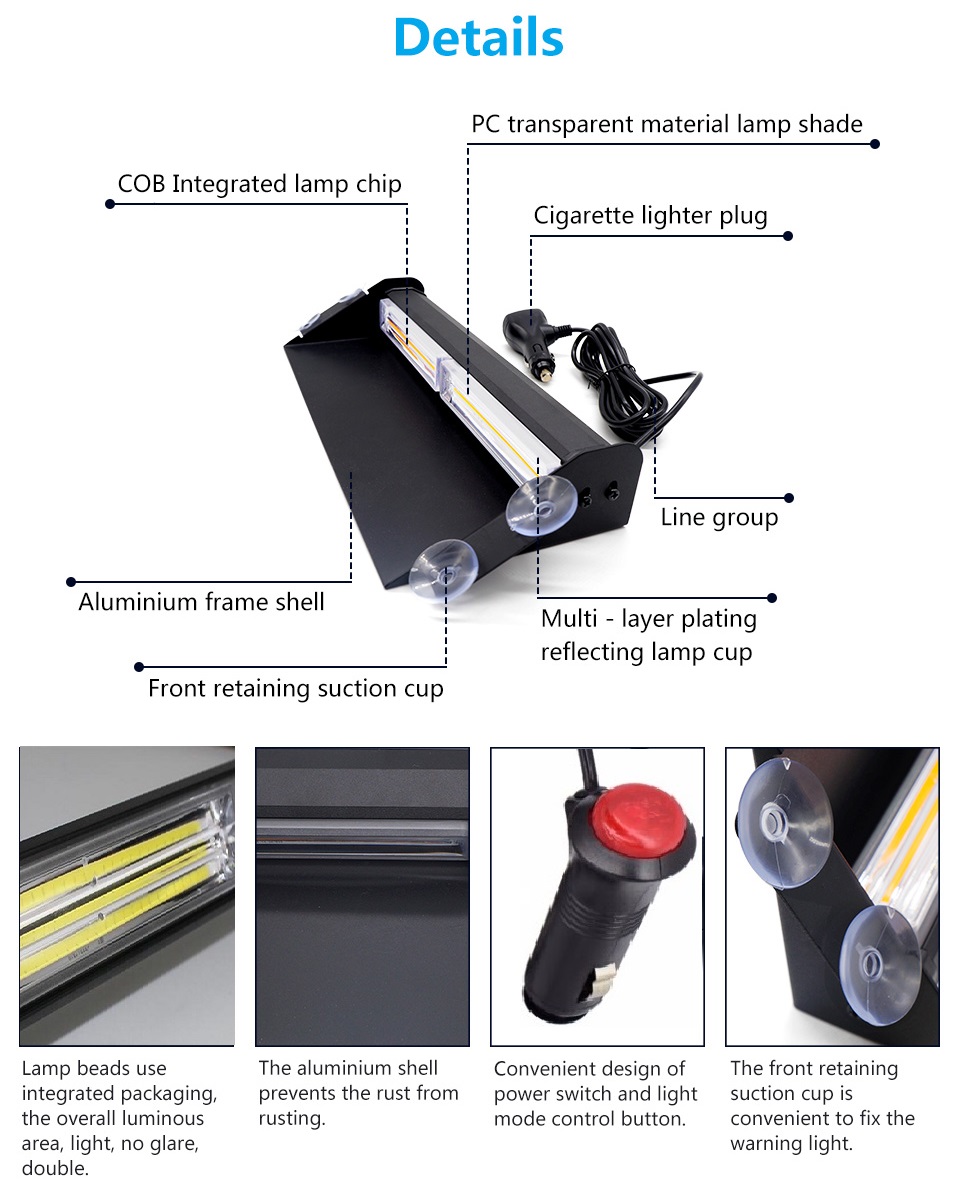 Details

PC transparent material lamp shade

COB Integrated lamp chip

Cigarette lighter plug

Line group

Aluminium frame shell

Multi - layer plating reflecting lamp cup

Front retaining suction cup

Lamp beads use integrated packaging, the overall luminous area, light, no glare, double.

The aluminium shell prevents the rust from rusting.

Convenient design of power switch and light mode control button.

The front retaining suction cup is convenient to fix the warning light.