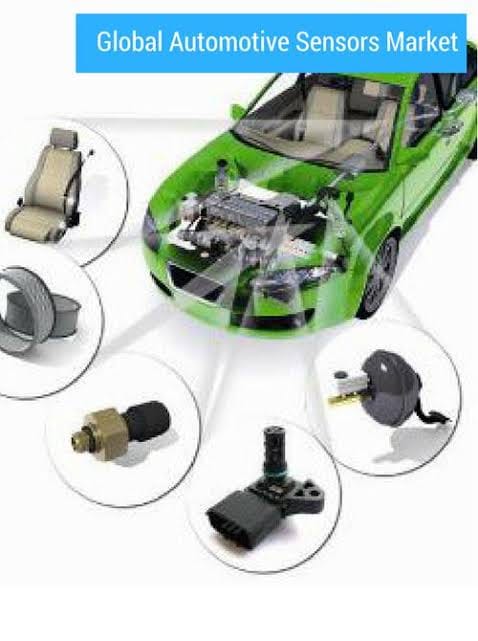 Global Automotive Sensors Market