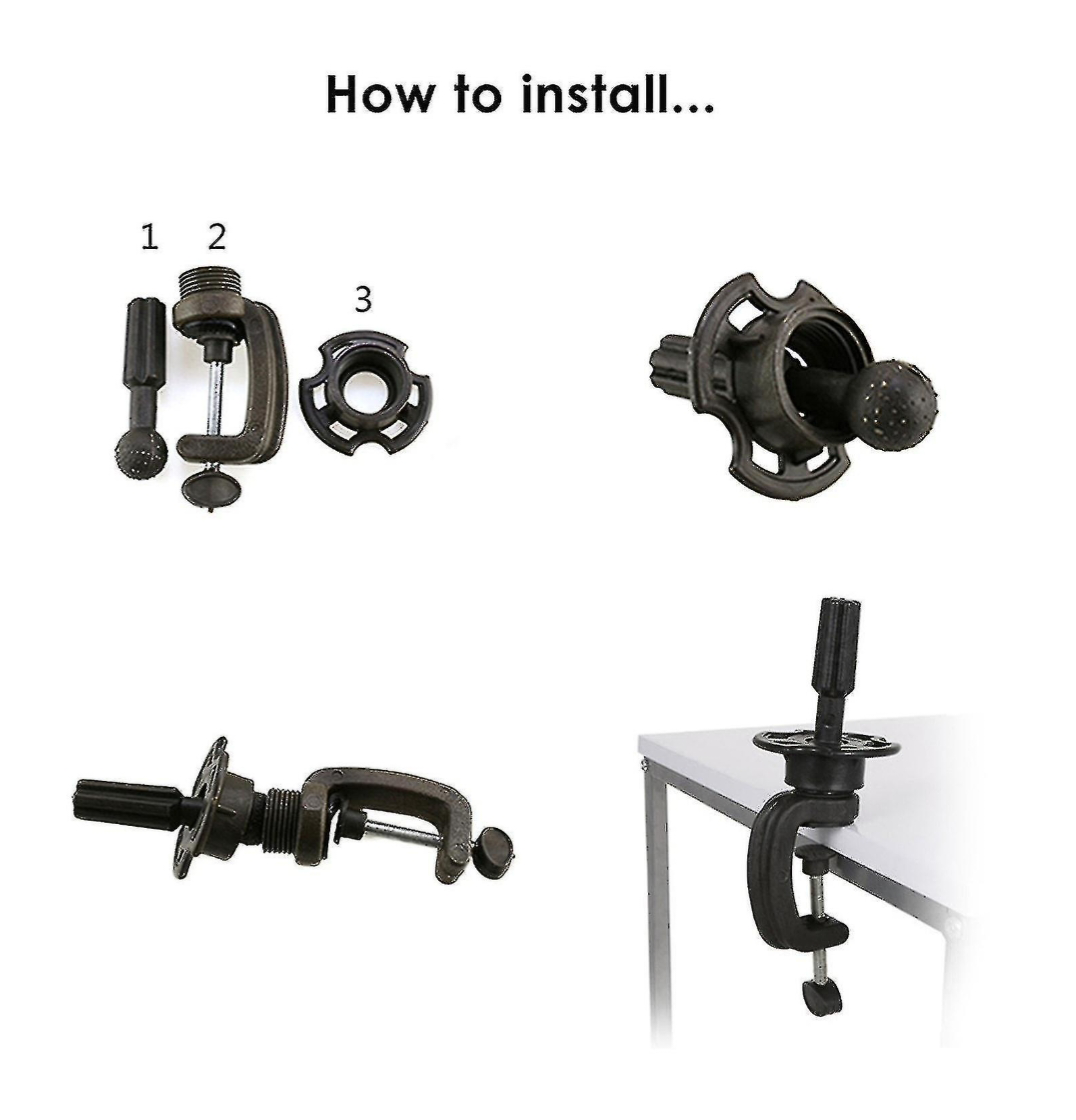 How to install...

1 2

3