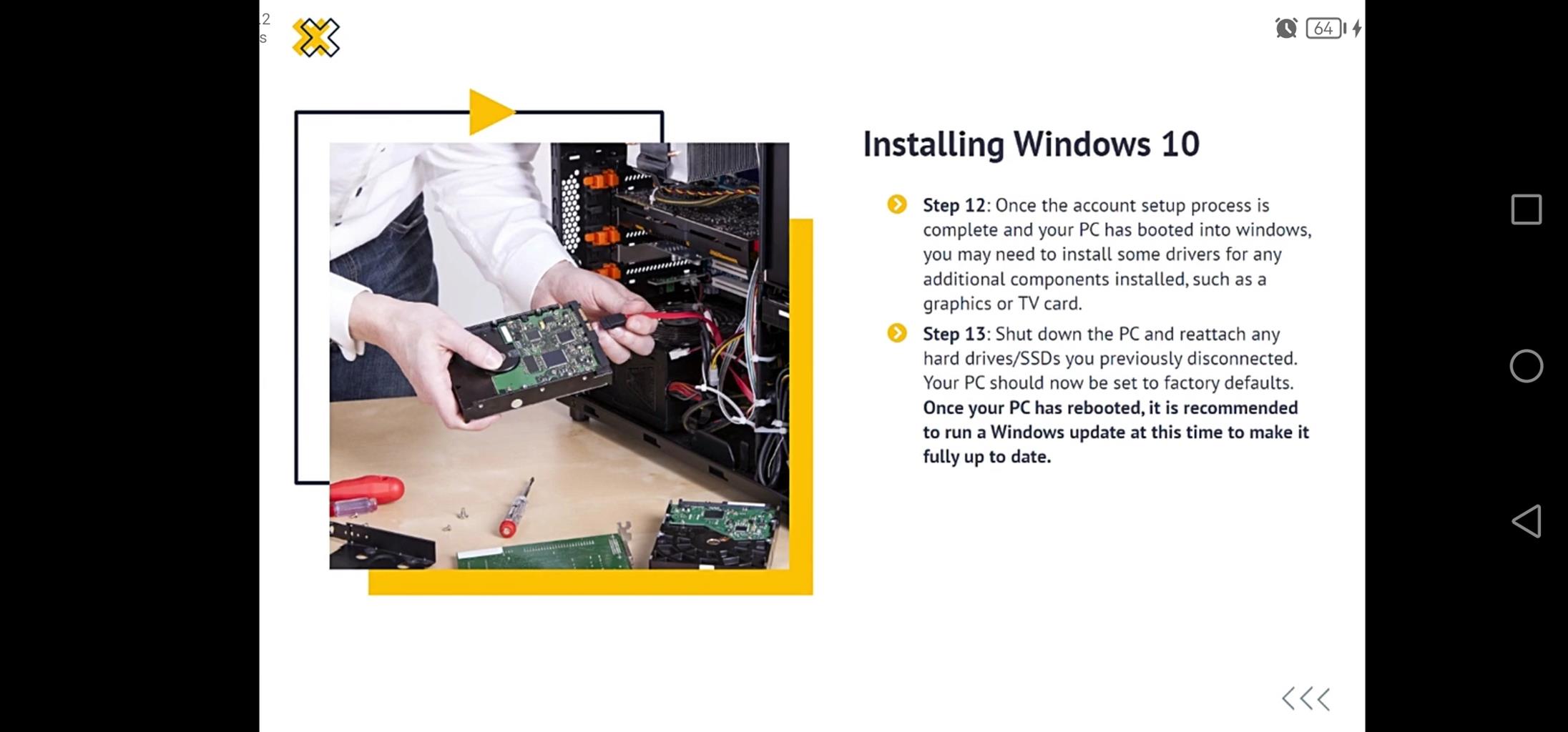 2
s

64

Installing Windows 10

Step 12: Once the account setup process is complete and your PC has booted into windows, you may need to install some drivers for any additional components installed, such as a graphics or TV card.

Step 13: Shut down the PC and reattach any hard drives/SSDs you previously disconnected. Your PC should now be set to factory defaults. Once your PC has rebooted, it is recommended to run a Windows update at this time to make it fully up to date.

<<<