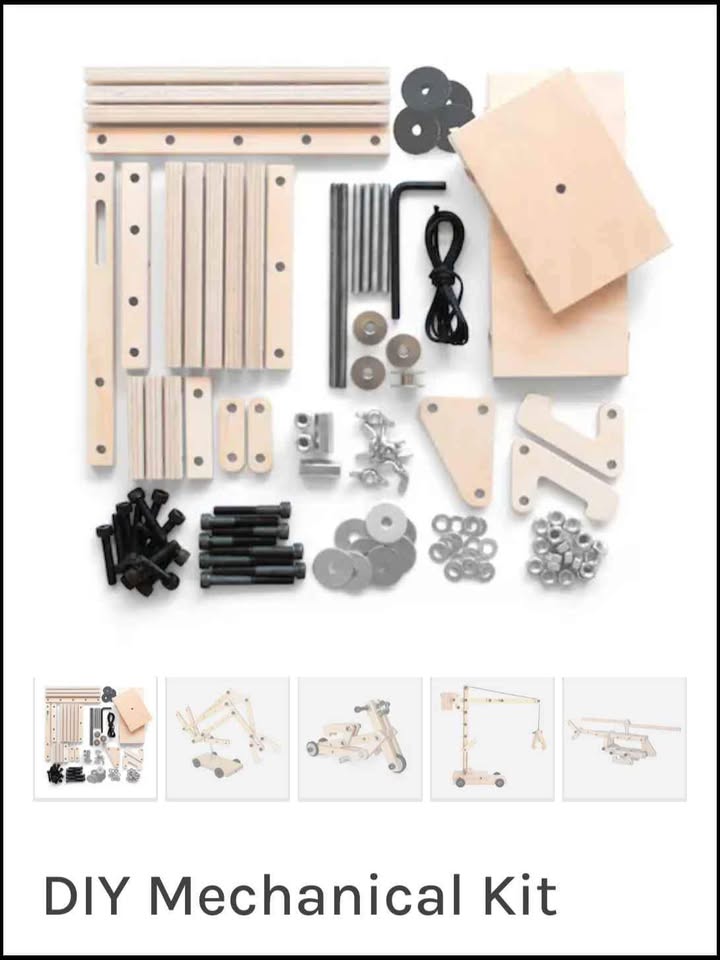 DIY Mechanical Kit