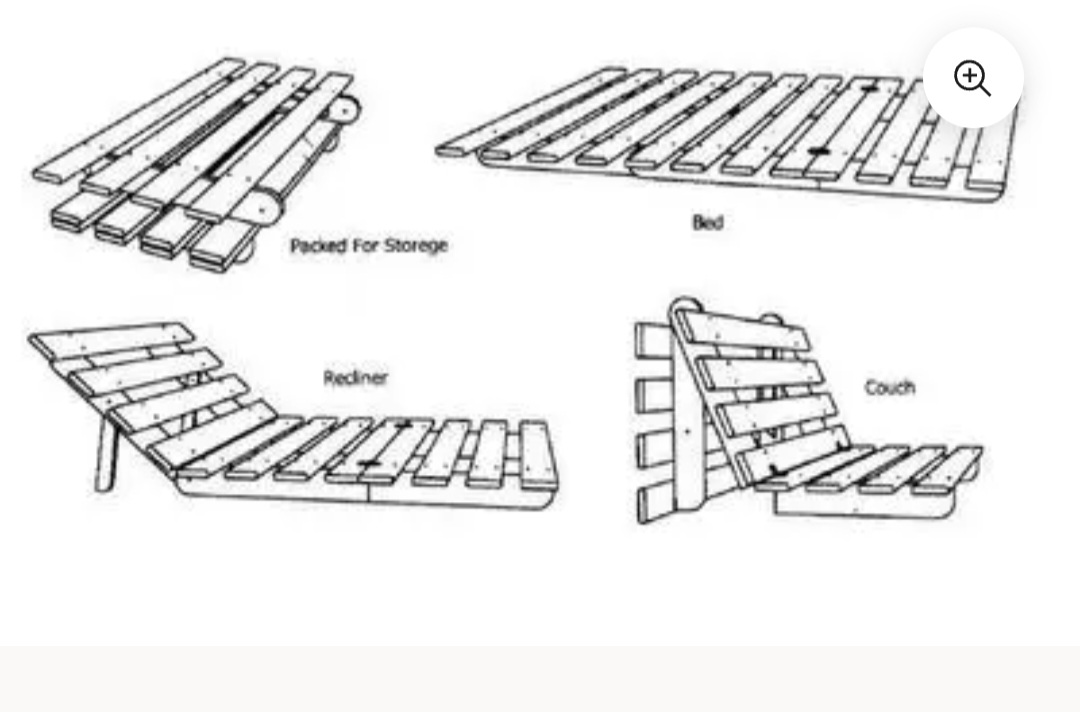 Packed For Storege

Bed

Recliner

Couch