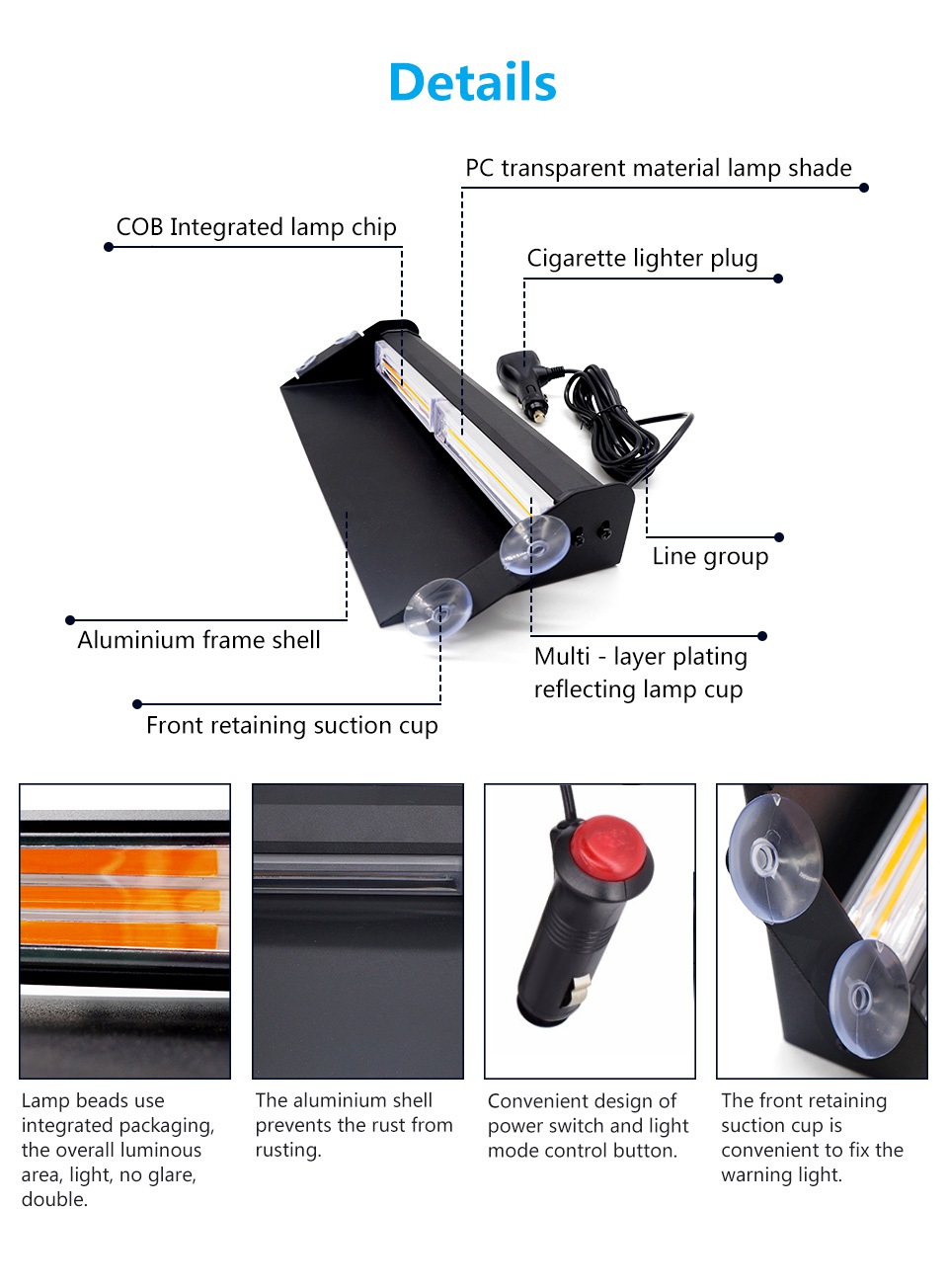 Details

PC transparent material lamp shade

COB Integrated lamp chip

Cigarette lighter plug

Line group

Aluminium frame shell

Multi - layer plating reflecting lamp cup

Front retaining suction cup

Lamp beads use integrated packaging, the overall luminous area, light, no glare, double.

The aluminium shell prevents the rust from rusting.

Convenient design of power switch and light mode control button.

The front retaining suction cup is convenient to fix the warning light.