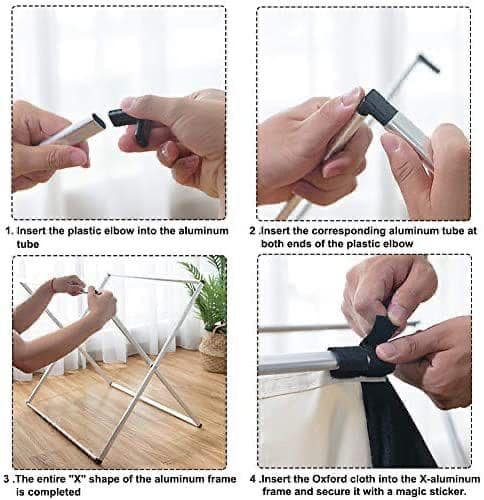 1. Insert the plastic elbow into the aluminum tube

2 .Insert the corresponding aluminum tube at both ends of the plastic elbow

3 .The entire "X" shape of the aluminum frame is completed

4 .Insert the Oxford cloth into the X-aluminum frame and secure it with a magic sticker.