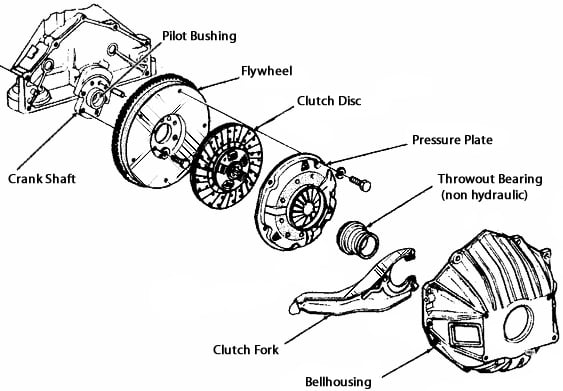 Pilot Bushing

Flywheel

Clutch Disc

Pressure Plate

Crank Shaft

Throwout Bearing (non hydraulic)

Clutch Fork

Bellhousing