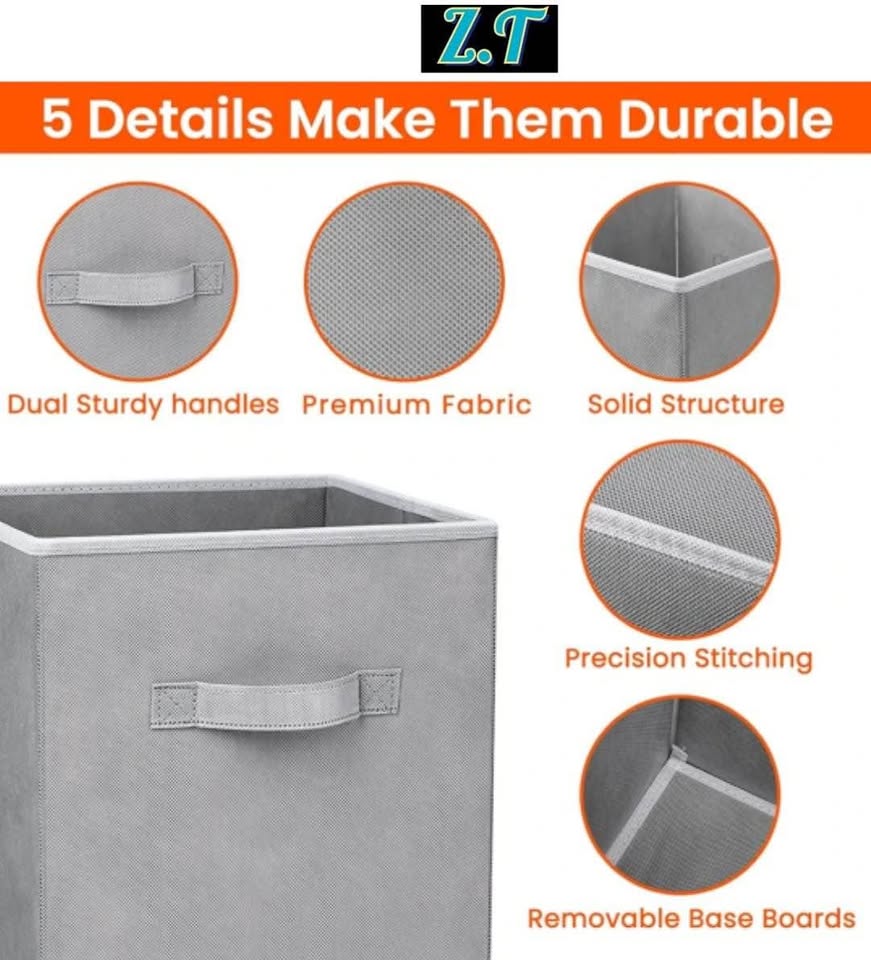 Z.T

5 Details Make Them Durable

Dual Sturdy handles

Premium Fabric

Solid Structure

Precision Stitching

Removable Base Boards