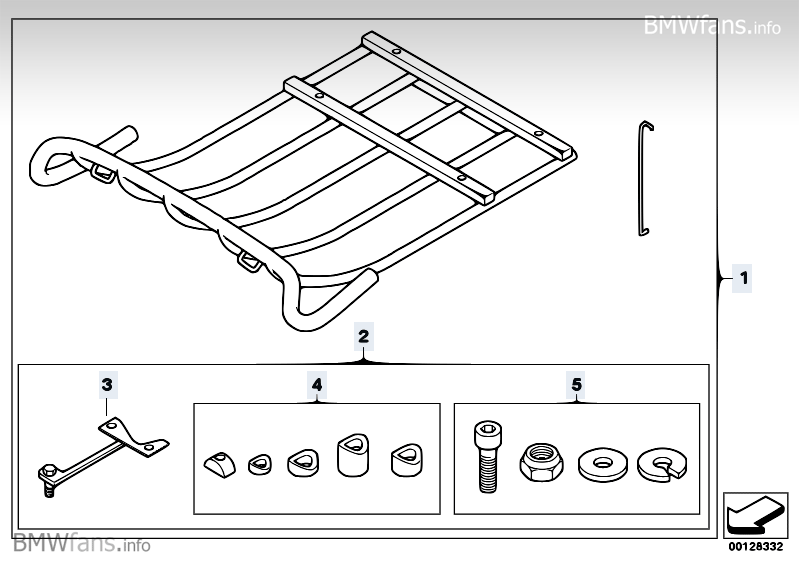 BMWfans.info

1

2

3

4

5

BMWfans.info

00128332