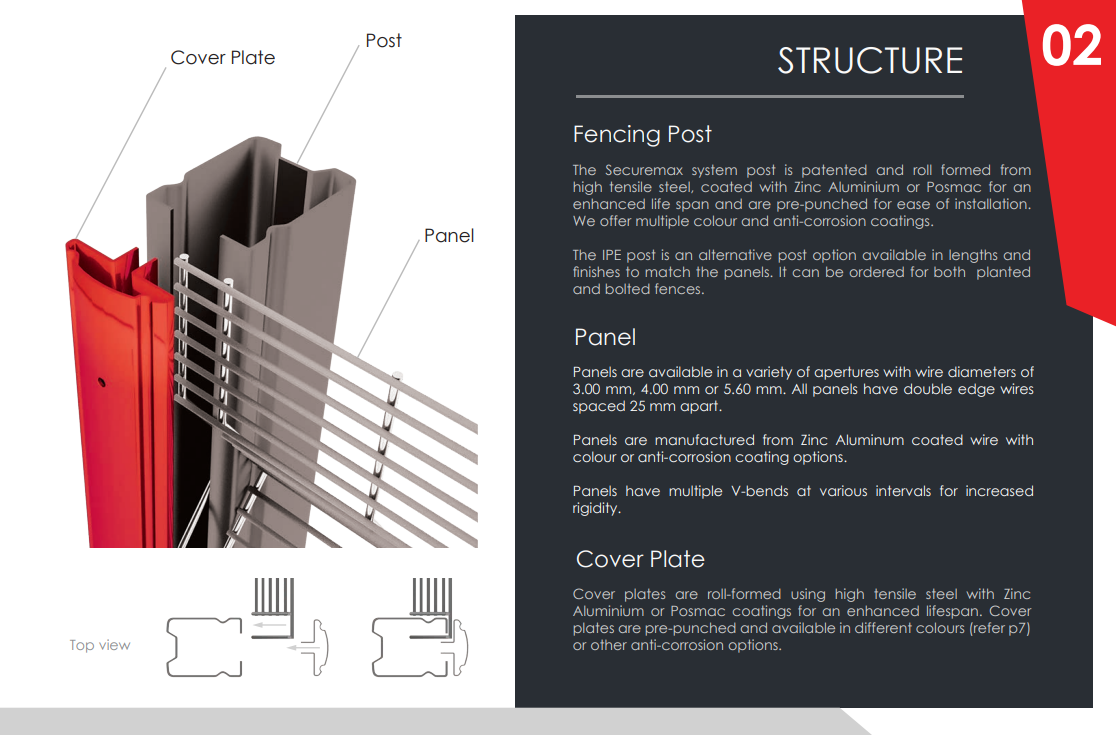 Cover Plate

Post

Panel

Top view

STRUCTURE

02

Fencing Post

The Securemax system post is patented and roll formed from high tensile steel, coated with Zinc Aluminium or Posmac for an enhanced life span and are pre-punched for ease of installation. We offer multiple colour and anti-corrosion coatings.

The IPE post is an alternative post option available in lengths and finishes to match the panels. It can be ordered for both planted and bolted fences.

Panel

Panels are available in a variety of apertures with wire diameters of 3.00 mm, 4.00 mm or 5.60 mm. All panels have double edge wires spaced 25 mm apart.

Panels are manufactured from Zinc Aluminum coated wire with colour or anti-corrosion coating options.

Panels have multiple V-bends at various intervals for increased rigidity.

Cover Plate

Cover plates are roll-formed using high tensile steel with Zinc Aluminium or Posmac coatings for an enhanced lifespan. Cover plates are pre-punched and available in different colours (refer p7) or other anti-corrosion options.