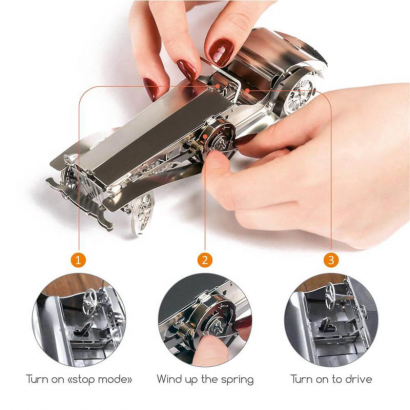 1

2

3

Turn on «stop mode»

Wind up the spring

Turn on to drive