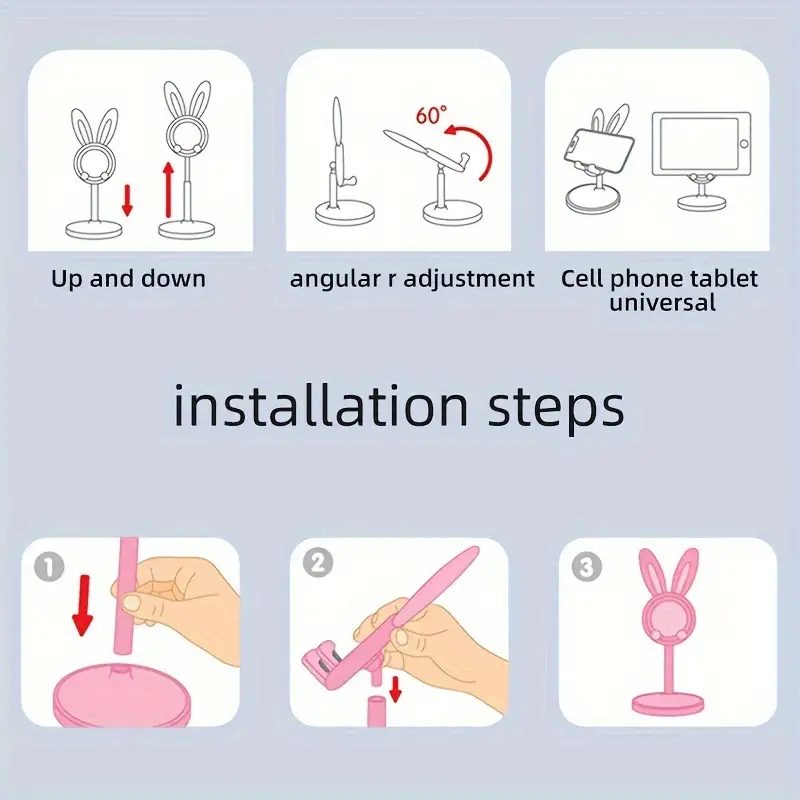 60°

Up and down

angular r adjustment

Cell phone tablet universal

installation steps

1

2

3