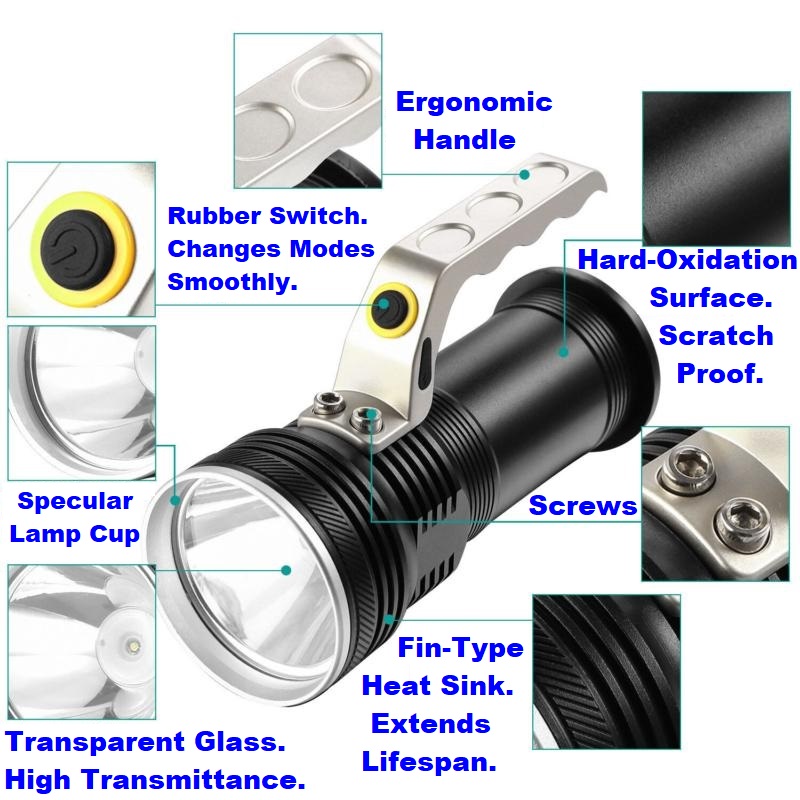 Ergonomic Handle

Rubber Switch. Changes Modes Smoothly.

Hard-Oxidation Surface. Scratch Proof.

Specular Lamp Cup

Screws

Fin-Type Heat Sink. Extends Lifespan.

Transparent Glass. High Transmittance.