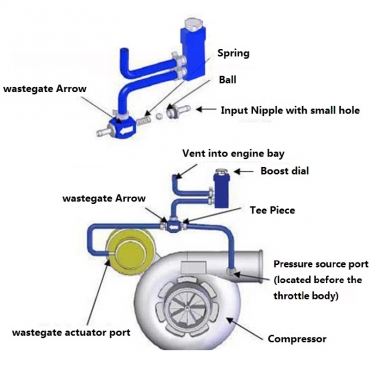 Spring

Ball

wastegate Arrow

Input Nipple with small hole

Vent into engine bay

Boost dial

wastegate Arrow

Tee Piece

Pressure source port (located before the throttle body)

wastegate actuator port

Compressor